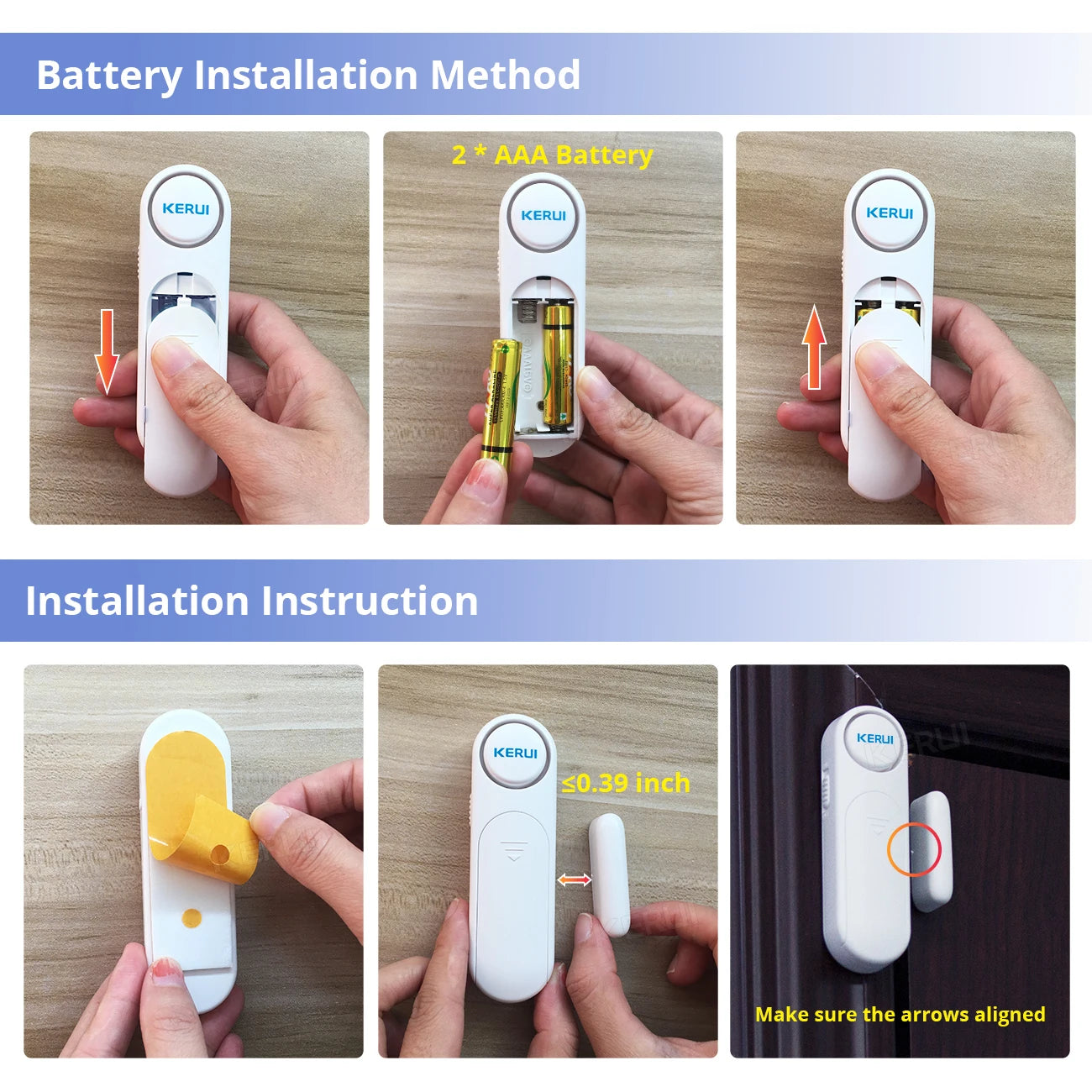 Battery Installation Method

KERUI

2 * AAA Battery

KERUI

KERUI

Installation Instruction

KERUI

≤0.39 inch

KERUI

Make sure the arrows aligned